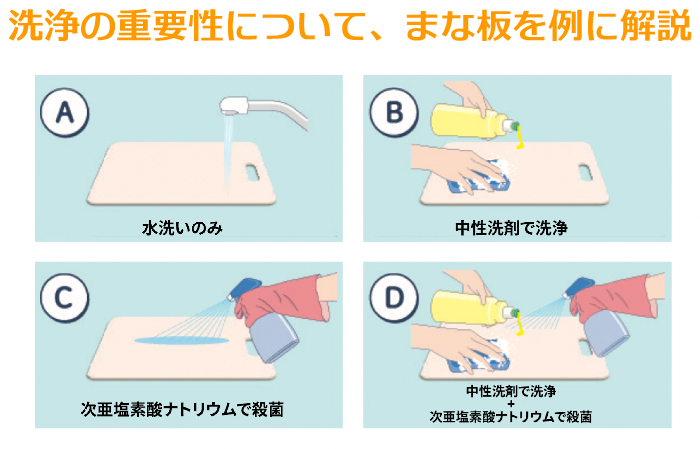 洗浄の重要性について、まな板を例に解説

A

水洗いのみ

B

中性洗剤で洗浄

C

次亜塩素酸ナトリウムで殺菌

D

中性洗剤で洗浄
+
次亜塩素酸ナトリウムで殺菌